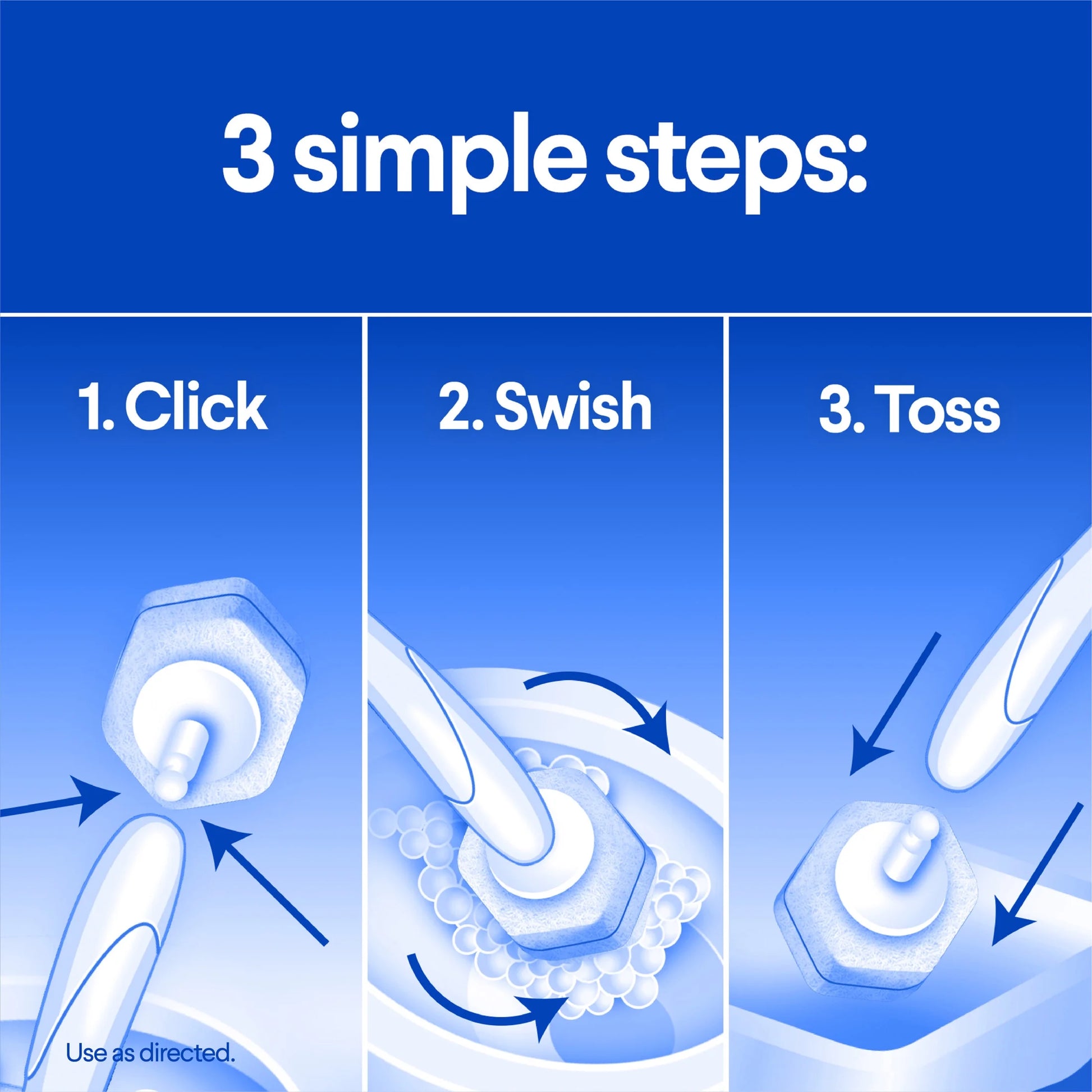 3 simple steps:

1. Click

2. Swish

3. Toss

Use as directed.